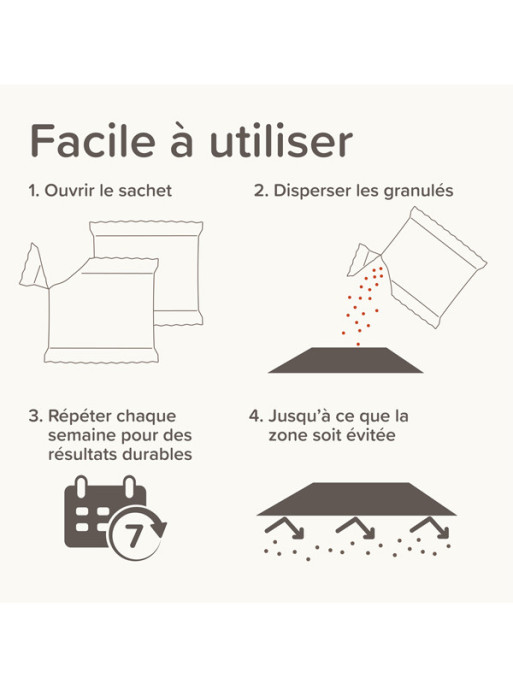 Facile à utiliser

1. Ouvrir le sachet

2. Disperser les granulés

3. Répéter chaque semaine pour des résultats durables

7

4. Jusqu'à ce que la zone soit évitée